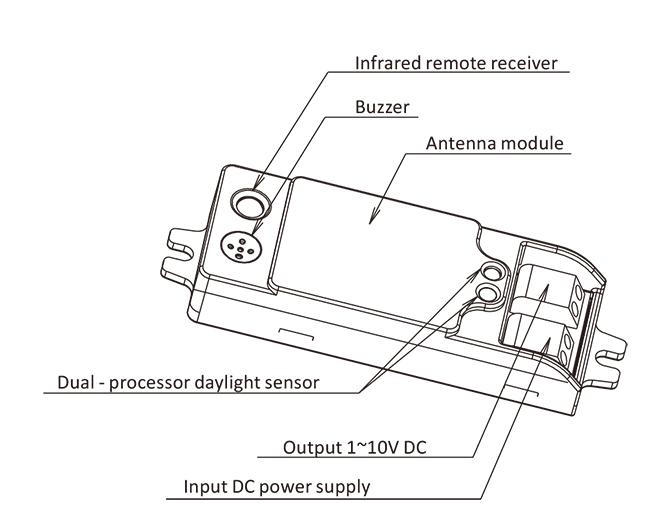 Infrared remote receiver

Buzzer

Antenna module

Dual - processor daylight sensor

Output 1~10V DC

Input DC power supply