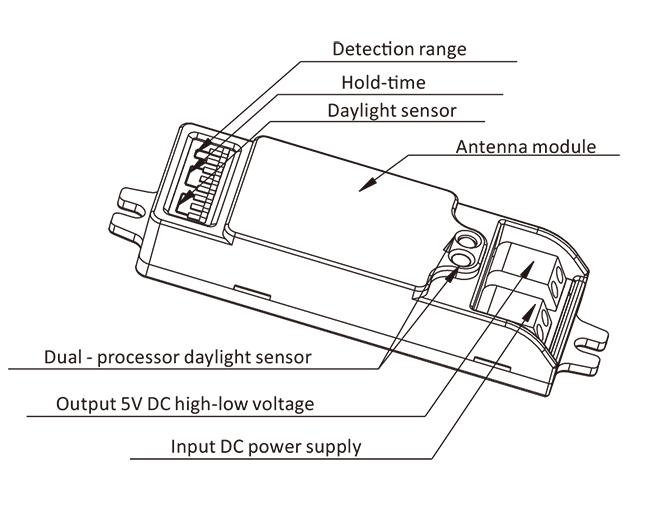 Detection range

Hold-time

Daylight sensor

Antenna module

Dual - processor daylight sensor

Output 5V DC high-low voltage

Input DC power supply