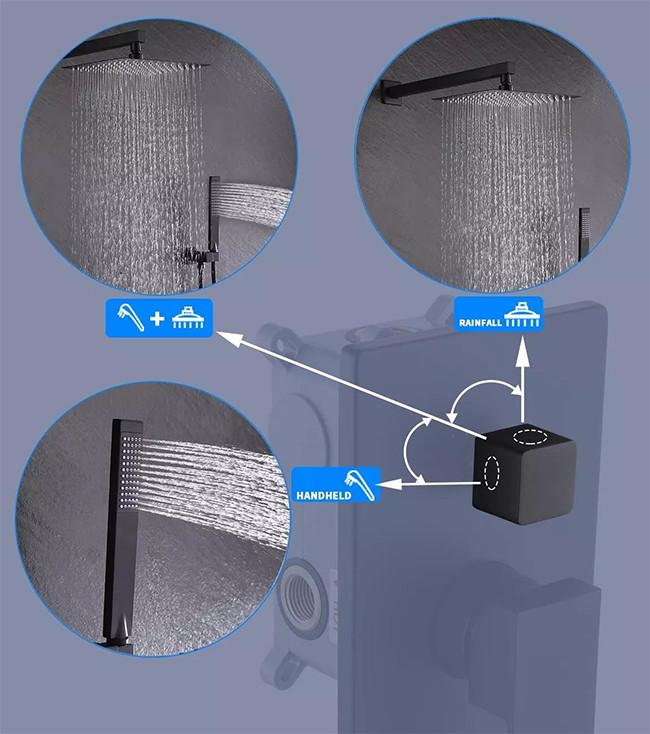 +

RAINFALL

HANDHELD