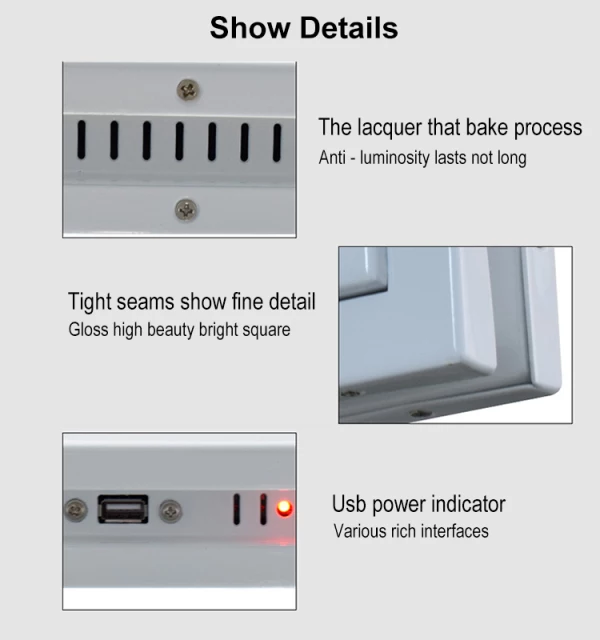 Show Details

The lacquer that bake process
Anti - luminosity lasts not long

Tight seams show fine detail
Gloss high beauty bright square

Usb power indicator
Various rich interfaces