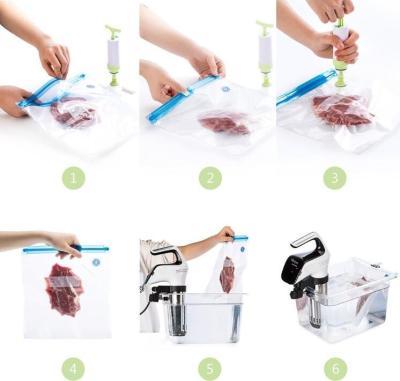 1

2

3

4

5

6