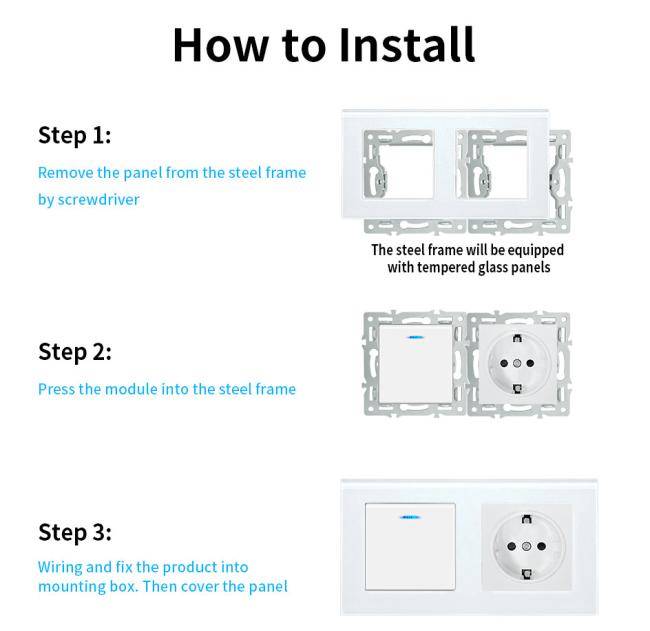 How to Install

Step 1:

Remove the panel from the steel frame by screwdriver

The steel frame will be equipped with tempered glass panels

Step 2:

Press the module into the steel frame

Step 3:

Wiring and fix the product into mounting box. Then cover the panel