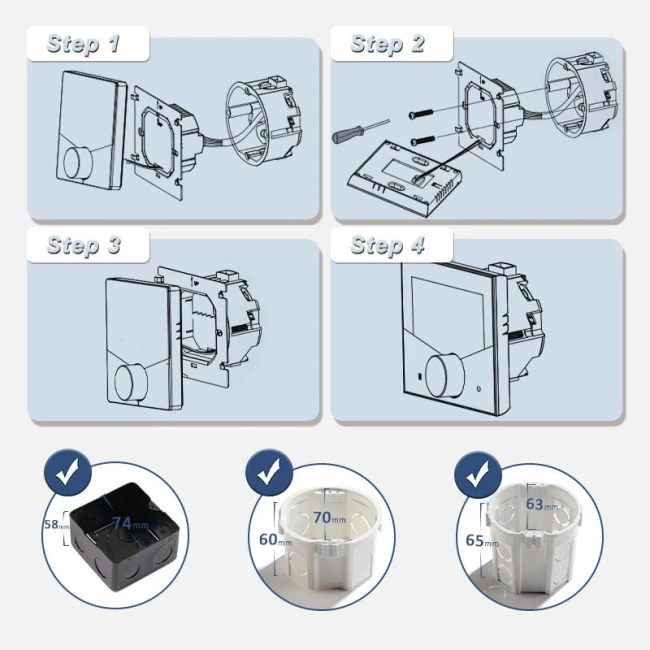 Step 1

Step 2

Step 3

Step 4

58mm
74mm

70mm
60mm

63mm
65mm