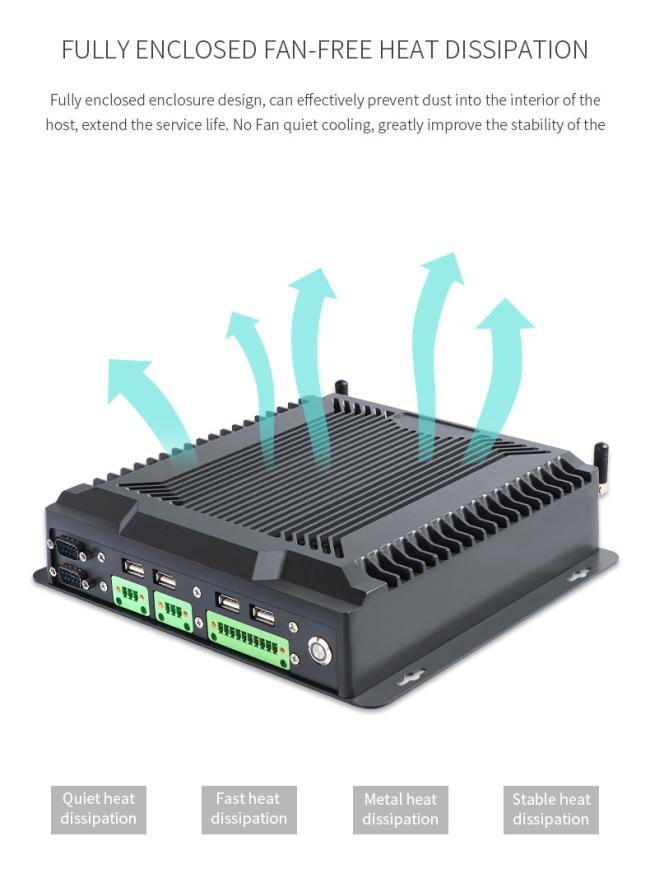 FULLY ENCLOSED FAN-FREE HEAT DISSIPATION

Fully enclosed enclosure design, can effectively prevent dust into the interior of the host, extend the service life. No Fan quiet cooling, greatly improve the stability of the

Quiet heat dissipation

Fast heat dissipation

Metal heat dissipation

Stable heat dissipation