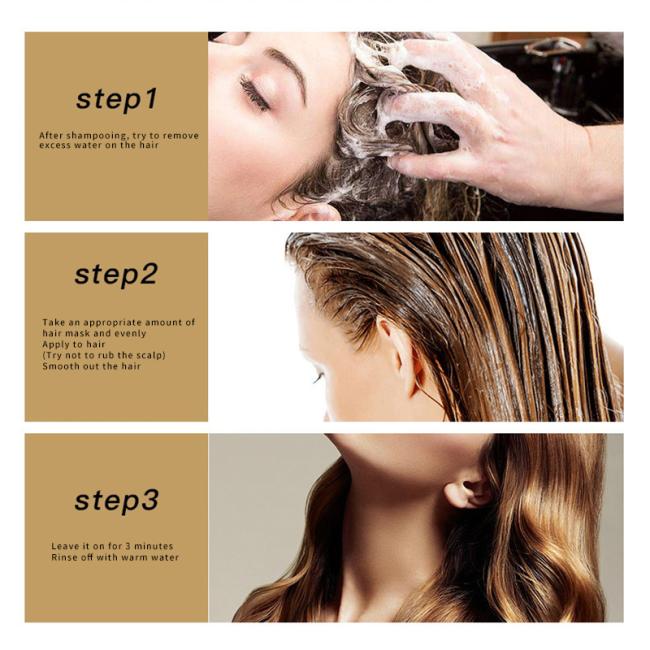 step1

After shampooing, try to remove excess water on the hair

step2

Take an appropriate amount of hair mask and evenly
Apply to hair
(Try not to rub the scalp)
Smooth out the hair

step3

Leave it on for 3 minutes
Rinse off with warm water