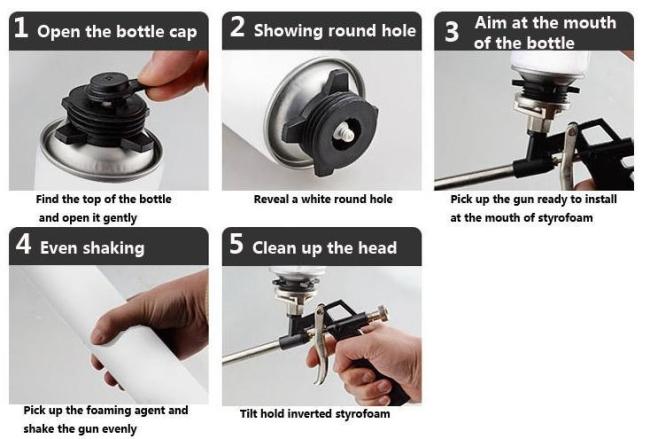 1 Open the bottle cap

Find the top of the bottle and open it gently

2 Showing round hole

Reveal a white round hole

3 Aim at the mouth of the bottle

Pick up the gun ready to install at the mouth of styrofoam

4 Even shaking

Pick up the foaming agent and shake the gun evenly

5 Clean up the head

Tilt hold inverted styrofoam