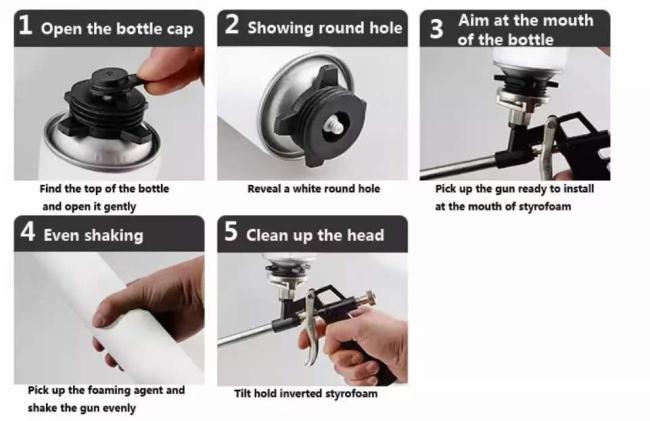 1 Open the bottle cap

Find the top of the bottle and open it gently

2 Showing round hole

Reveal a white round hole

3 Aim at the mouth of the bottle

Pick up the gun ready to install at the mouth of styrofoam

4 Even shaking

Pick up the foaming agent and shake the gun evenly

5 Clean up the head

Tilt hold inverted styrofoam