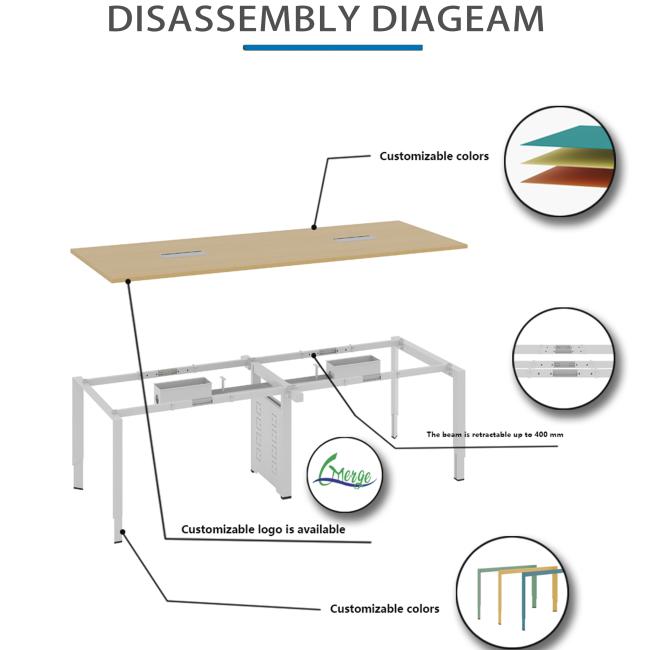 DISASSEMBLY DIAGEAM

Customizable colors

The beam is retractable up to 400 mm

Emerge

Customizable logo is available

Customizable colors