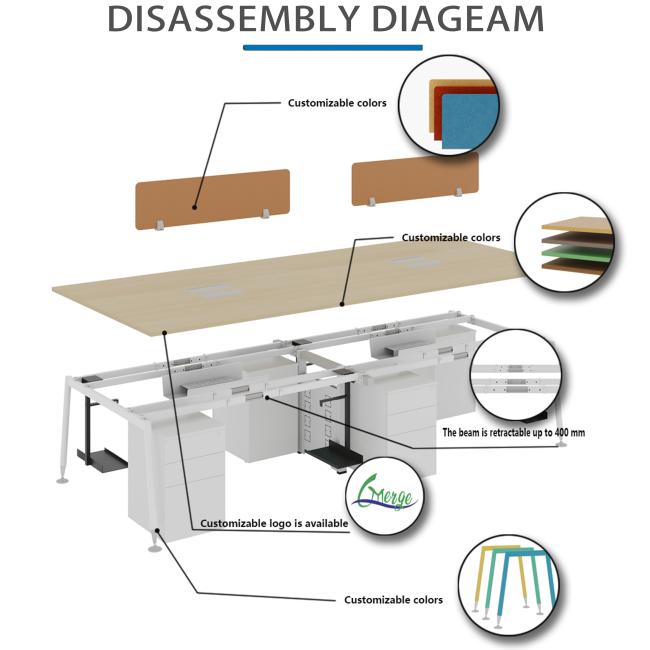 DISASSEMBLY DIAGEAM

Customizable colors

Customizable colors

The beam is retractable up to 400 mm

Merge

Customizable logo is available

Customizable colors