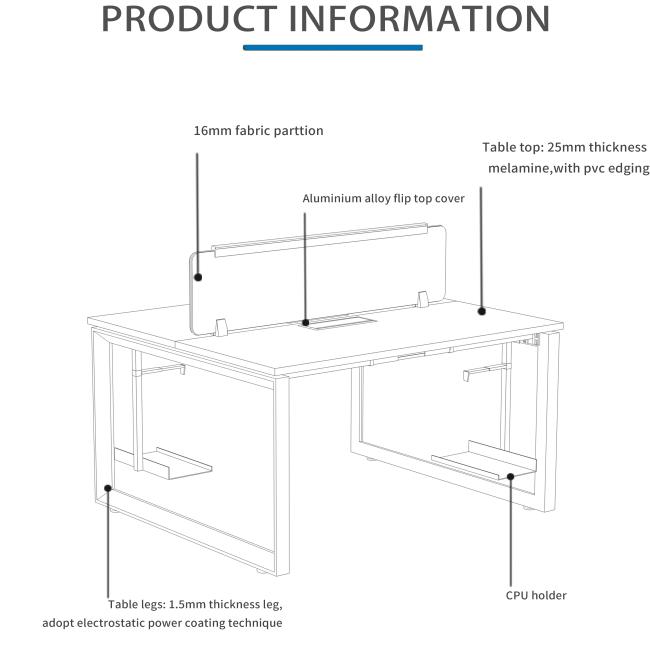 PRODUCT INFORMATION

16mm fabric parttion

Table top: 25mm thickness melamine,with pvc edging

Aluminium alloy flip top cover

Table legs: 1.5mm thickness leg, adopt electrostatic power coating technique

CPU holder