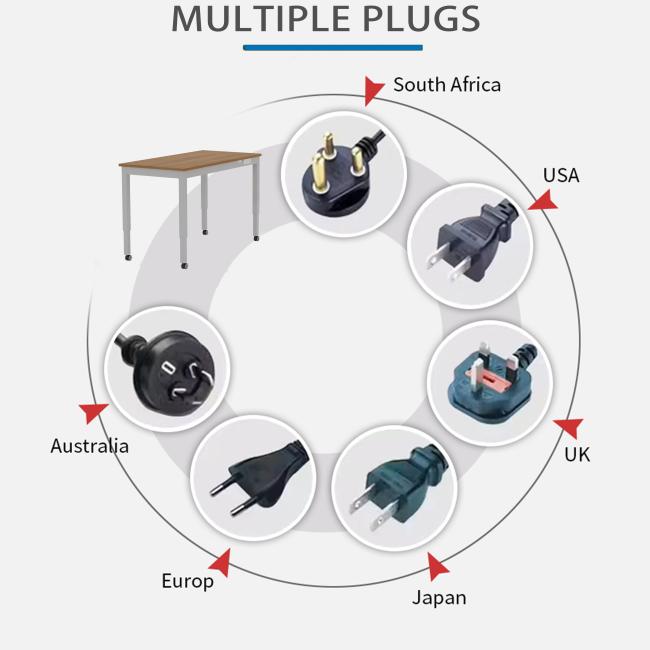 MULTIPLE PLUGS

South Africa

USA

UK

Japan

Europ

Australia