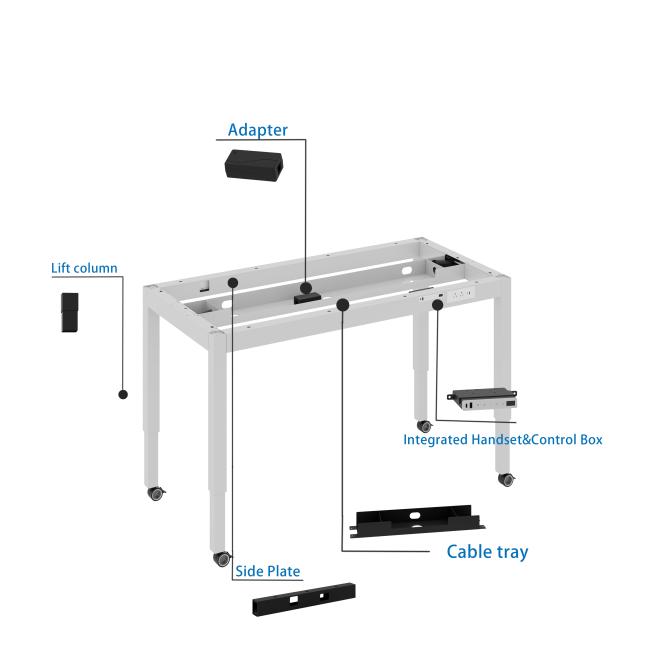 Adapter

Lift column

Integrated Handset&Control Box

Cable tray

Side Plate