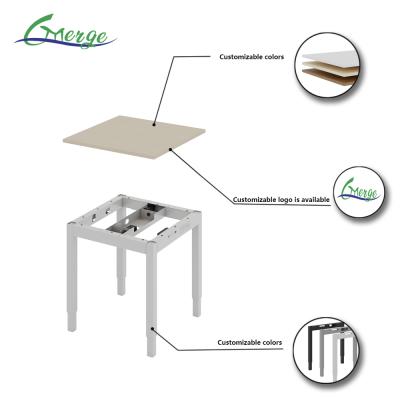 Emerge

Customizable colors

Customizable logo is available

Emerge

Customizable colors