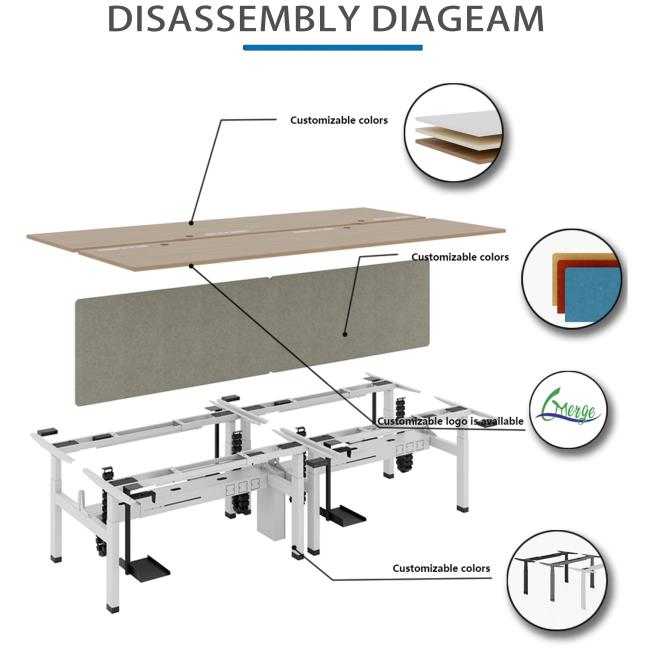 DISASSEMBLY DIAGEAM

Customizable colors

Customizable colors

Customizable logo is available

Merge

Customizable colors