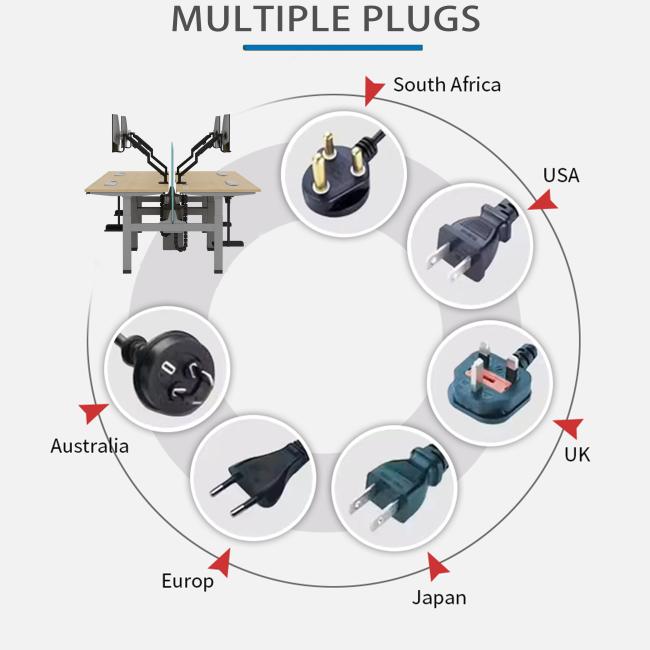 MULTIPLE PLUGS

South Africa

USA

UK

Japan

Europ

Australia