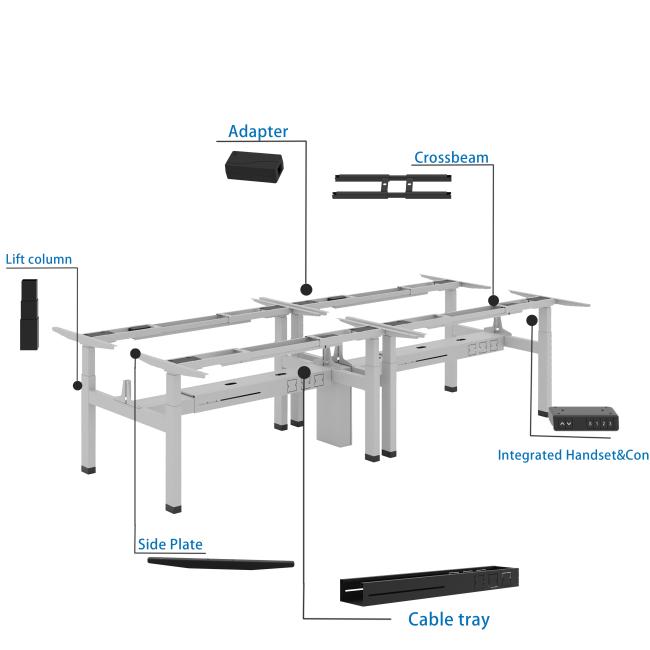 Adapter

Crossbeam

Lift column

Integrated Handset&Con

Side Plate

Cable tray