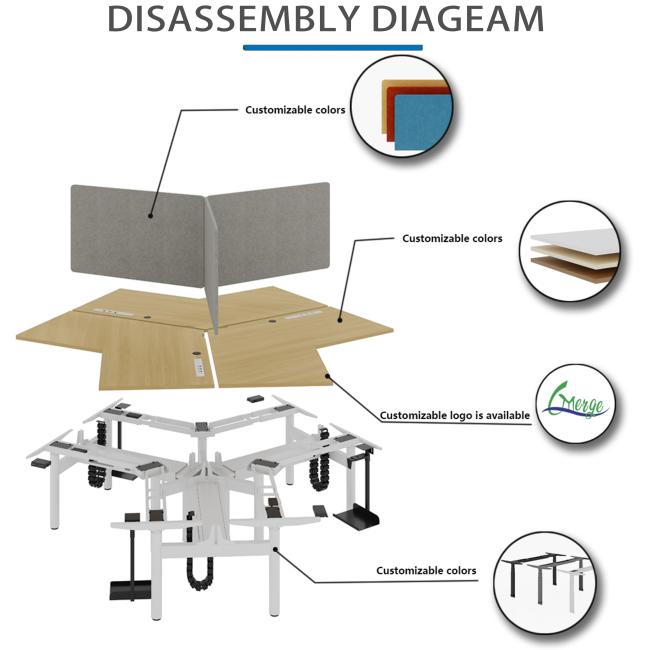 DISASSEMBLY DIAGEAM

Customizable colors

Customizable colors

Customizable logo is available

Emerge

Customizable colors