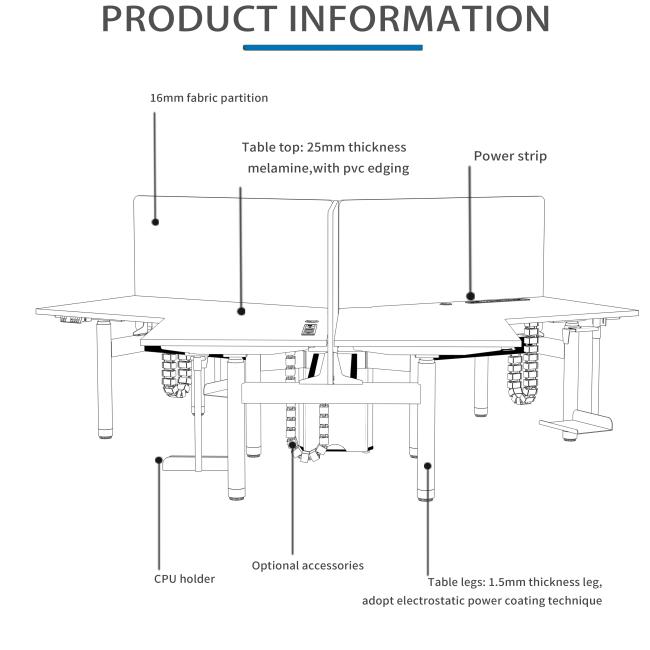 PRODUCT INFORMATION

16mm fabric partition

Table top: 25mm thickness melamine,with pvc edging

Power strip

CPU holder

Optional accessories

Table legs: 1.5mm thickness leg, adopt electrostatic power coating technique