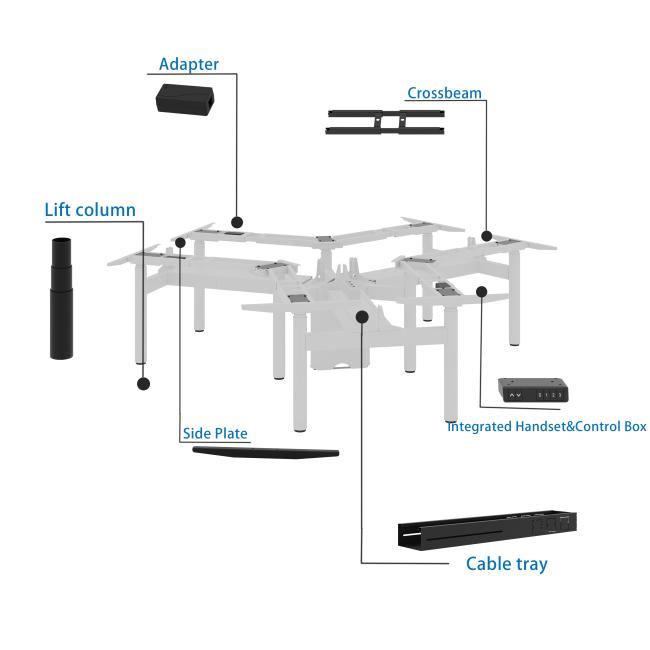 Adapter

Crossbeam

Lift column

Side Plate

Integrated Handset&Control Box

Cable tray