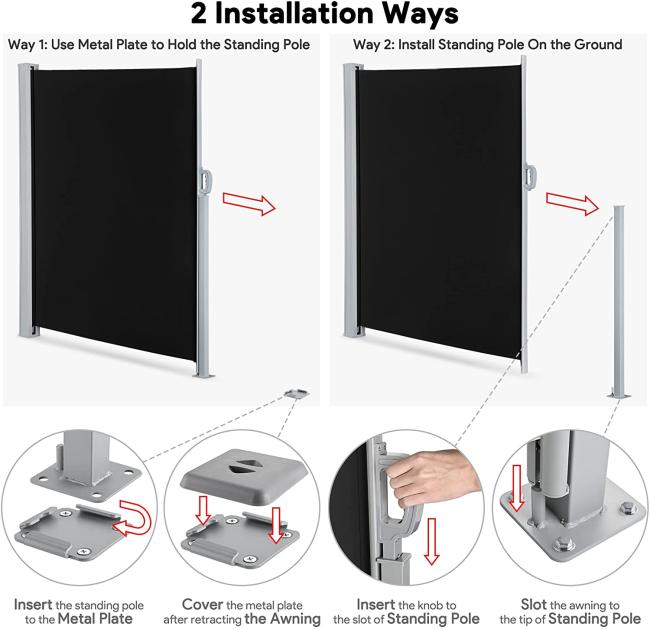 2 Installation Ways

Way 1: Use Metal Plate to Hold the Standing Pole

Way 2: Install Standing Pole On the Ground

Insert the standing pole to the Metal Plate

Cover the metal plate after retracting the Awning

Insert the knob to the slot of Standing Pole

Slot the awning to the tip of Standing Pole