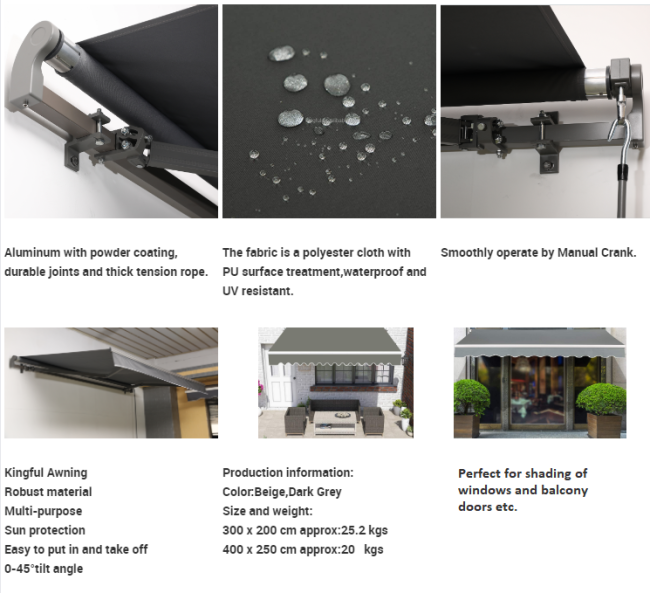 Aluminum with powder coating, durable joints and thick tension rope.

The fabric is a polyester cloth with PU surface treatment,waterproof and UV resistant.

Smoothly operate by Manual Crank.

Kingful Awning
Robust material
Multi-purpose
Sun protection
Easy to put in and take off
0-45°tilt angle

Production information:
Color:Beige,Dark Grey
Size and weight:
300 x 200 cm approx:25.2 kgs
400 x 250 cm approx:20 kgs

Perfect for shading of windows and balcony doors etc.