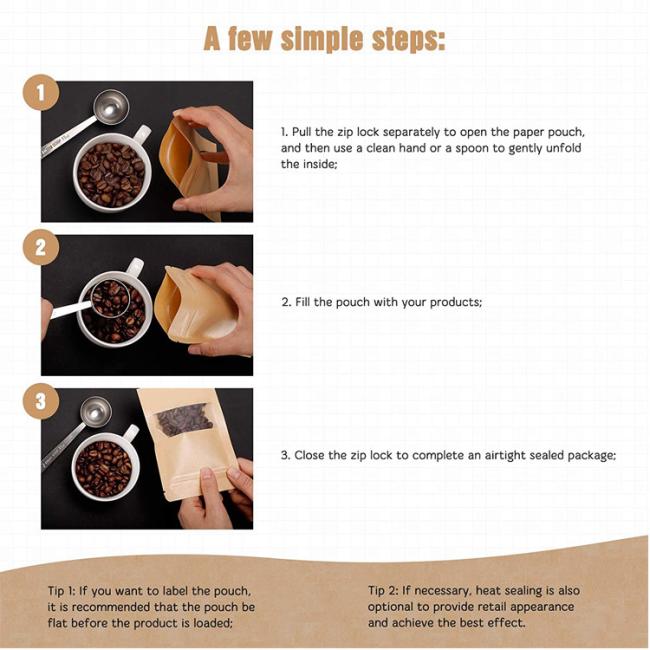 A few simple steps:

1

1. Pull the zip lock separately to open the paper pouch, and then use a clean hand or a spoon to gently unfold the inside;

2

2. Fill the pouch with your products;

3

3. Close the zip lock to complete an airtight sealed package;

Tip 1: If you want to label the pouch, it is recommended that the pouch be flat before the product is loaded;

Tip 2: If necessary, heat sealing is also optional to provide retail appearance and achieve the best effect.