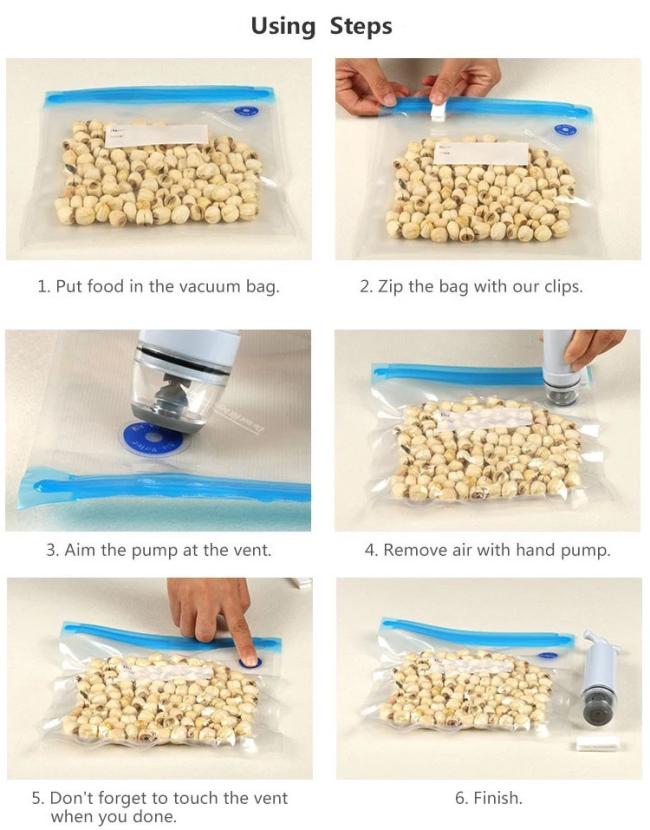 Using Steps

1. Put food in the vacuum bag.

2. Zip the bag with our clips.

3. Aim the pump at the vent.

4. Remove air with hand pump.

5. Don't forget to touch the vent when you done.

6. Finish.