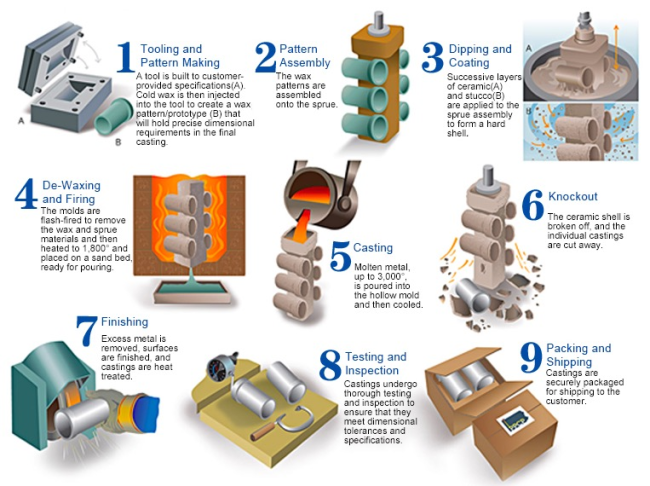 A

B

1 Tooling and Pattern Making
A tool is built to customer-provided specifications(A). Cold wax is then injected into the tool to create a wax pattern/prototype (B) that will hold precise dimensional requirements in the final casting.

2 Pattern Assembly
The wax patterns are assembled onto the sprue.

3 Dipping and Coating
Successive layers of ceramic(A) and stucco(B) are applied to the sprue assembly to form a hard shell.

A

B

4 De-Waxing and Firing
The molds are flash-fired to remove the wax and sprue materials and then heated to 1,800° and placed on a sand bed, ready for pouring.

5 Casting
Molten metal, up to 3,000°, is poured into the hollow mold and then cooled.

6 Knockout
The ceramic shell is broken off, and the individual castings are cut away.

7 Finishing
Excess metal is removed, surfaces are finished, and castings are heat treated.

8 Testing and Inspection
Castings undergo thorough testing and inspection to ensure that they meet dimensional tolerances and specifications.

9 Packing and Shipping
Castings are securely packaged for shipping to the customer.