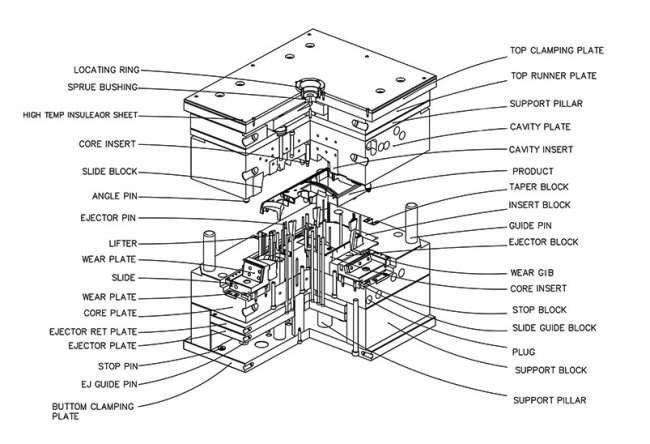 LOCATING RING
SPRUE BUSHING
HIGH TEMP INSULEAOR SHEET
CORE INSERT
SLIDE BLOCK
ANGLE PIN
EJECTOR PIN
LIFTER
WEAR PLATE
SLIDE
WEAR PLATE
CORE PLATE
EJECTOR RET PLATE
EJECTOR PLATE
STOP PIN
EJ GUIDE PIN
BUTTOM CLAMPING PLATE

TOP CLAMPING PLATE
TOP RUNNER PLATE
SUPPORT PILLAR
CAVITY PLATE
CAVITY INSERT
PRODUCT
TAPER BLOCK
INSERT BLOCK
GUIDE PIN
EJECTOR BLOCK
WEAR GIB
CORE INSERT
STOP BLOCK
SLIDE GUIDE BLOCK
PLUG
SUPPORT BLOCK
SUPPORT PILLAR