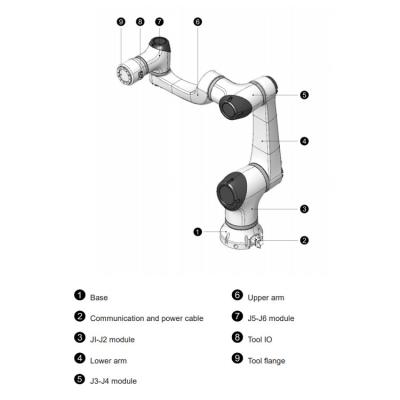 9 8 7 6

5

4

3

1

2

1 Base

2 Communication and power cable

3 JI-J2 module

4 Lower arm

5 J3-J4 module

6 Upper arm

7 J5-J6 module

8 Tool IO

9 Tool flange