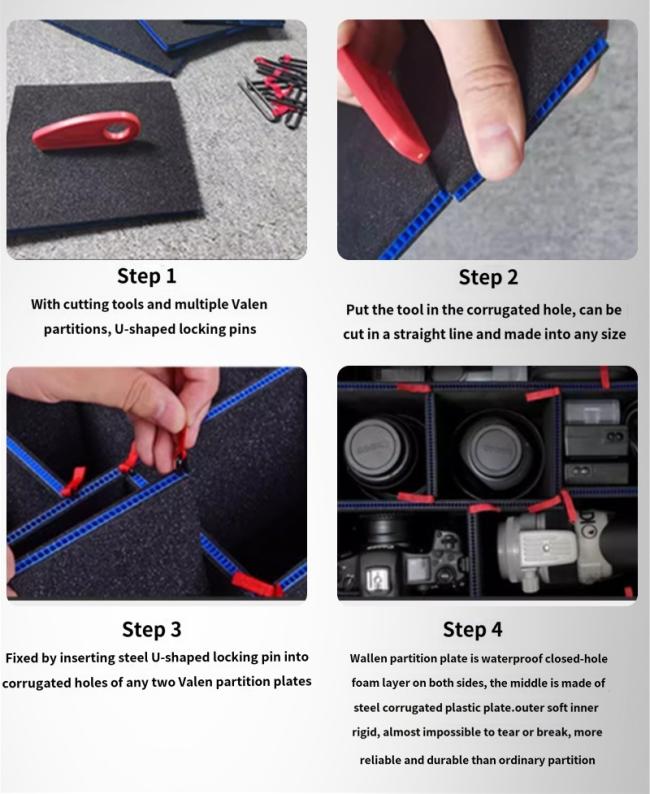 Step 1

With cutting tools and multiple Valen partitions, U-shaped locking pins

Step 2

Put the tool in the corrugated hole, can be cut in a straight line and made into any size

Step 3

Fixed by inserting steel U-shaped locking pin into corrugated holes of any two Valen partition plates

Step 4

Wallen partition plate is waterproof closed-hole foam layer on both sides, the middle is made of steel corrugated plastic plate.outer soft inner rigid, almost impossible to tear or break, more reliable and durable than ordinary partition