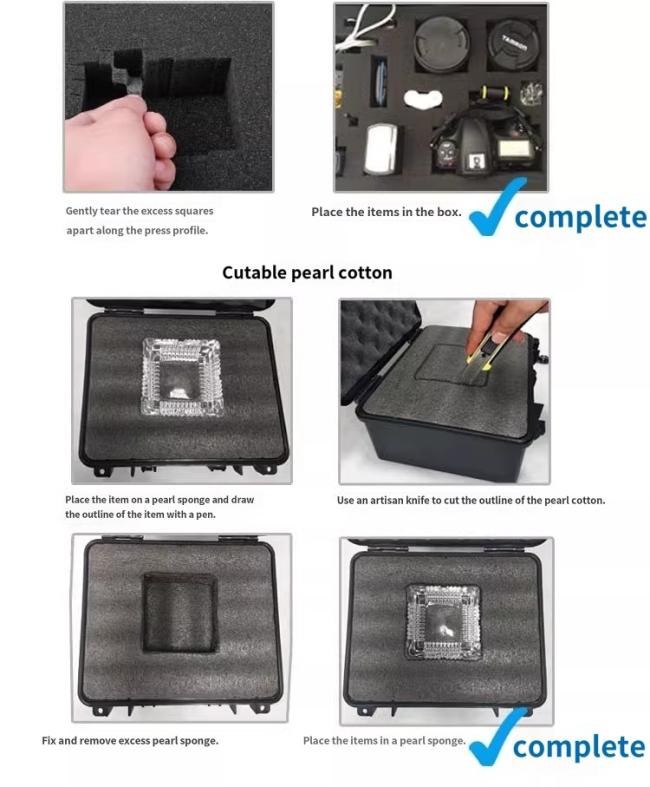 TAMRON

Gently tear the excess squares apart along the press profile.

Place the items in the box.

complete

Cutable pearl cotton

Place the item on a pearl sponge and draw the outline of the item with a pen.

Use an artisan knife to cut the outline of the pearl cotton.

Fix and remove excess pearl sponge.

Place the items in a pearl sponge.

complete