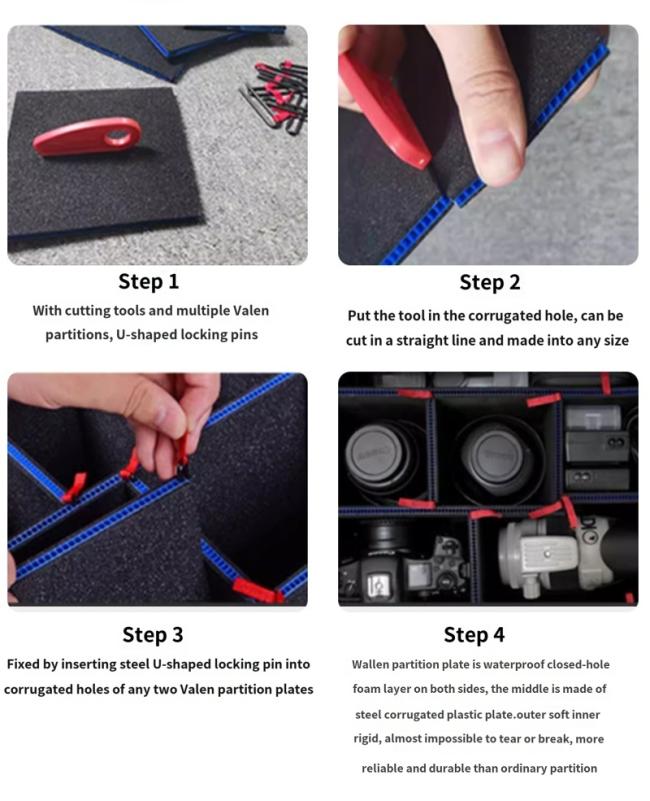 Step 1
With cutting tools and multiple Valen partitions, U-shaped locking pins

Step 2
Put the tool in the corrugated hole, can be cut in a straight line and made into any size

Step 3
Fixed by inserting steel U-shaped locking pin into corrugated holes of any two Valen partition plates

Step 4
Wallen partition plate is waterproof closed-hole foam layer on both sides, the middle is made of steel corrugated plastic plate.outer soft inner rigid, almost impossible to tear or break, more reliable and durable than ordinary partition