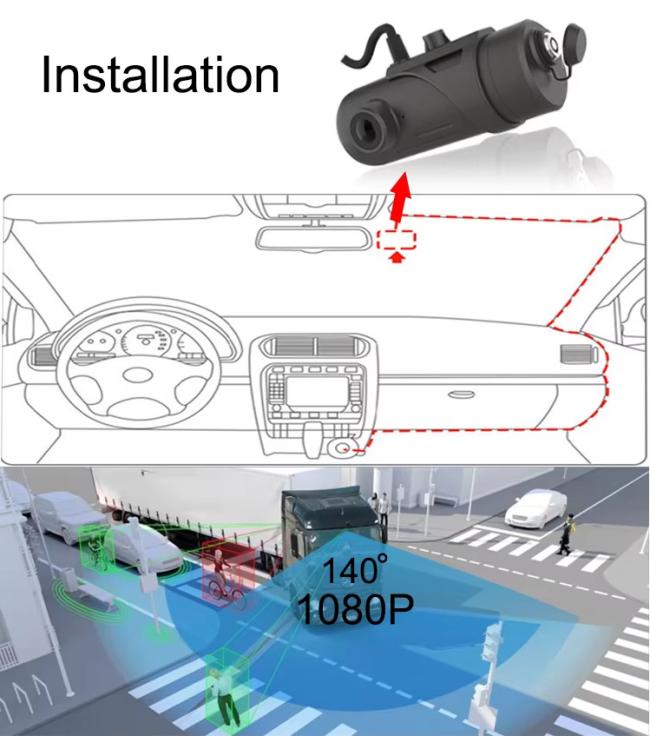 Installation

140°
1080P