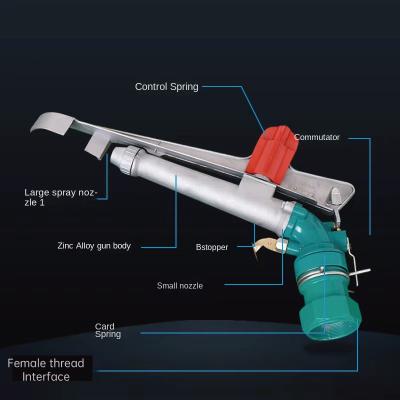 Control Spring

Commutator

Large spray nozzle 1

Zinc Alloy gun body

Bstopper

Small nozzle

Card Spring

Female thread Interface