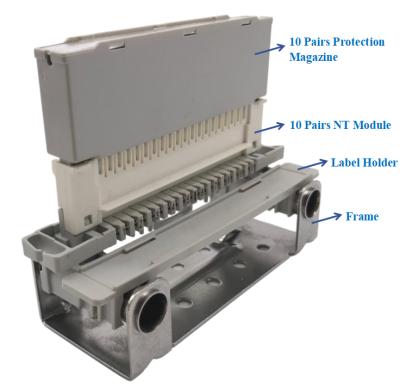 10 Pairs Protection Magazine

10 Pairs NT Module

Label Holder

Frame