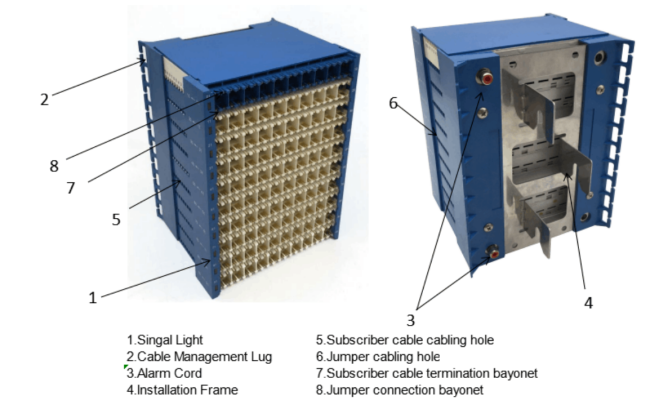 2

8

7

5

1

6

3

4

1.Singal Light
2.Cable Management Lug
3.Alarm Cord
4.Installation Frame

5.Subscriber cable cabling hole
6.Jumper cabling hole
7.Subscriber cable termination bayonet
8.Jumper connection bayonet