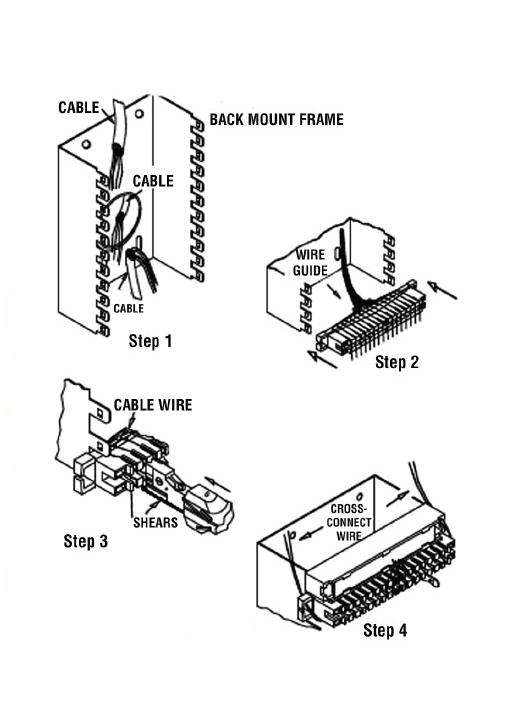 CABLE
BACK MOUNT FRAME
CABLE
CABLE
Step 1
WIRE GUIDE
Step 2
CABLE WIRE
SHEARS
Step 3
CROSS-CONNECT WIRE
Step 4