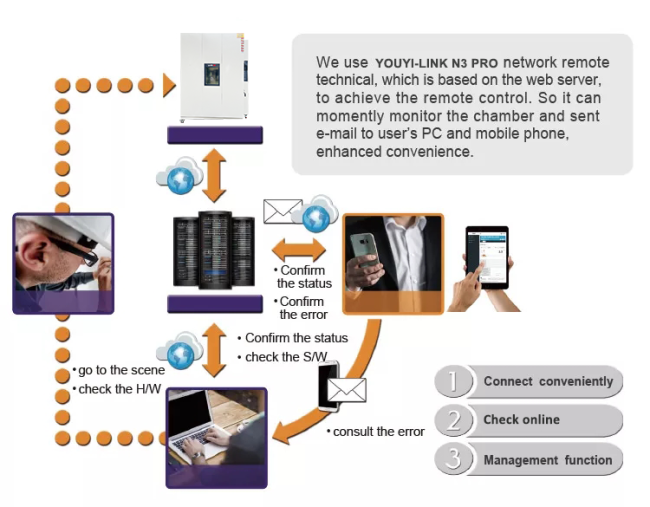 We use YOUYI-LINK N3 PRO network remote technical, which is based on the web server, to achieve the remote control. So it can momently monitor the chamber and sent e-mail to user's PC and mobile phone, enhanced convenience.

• Confirm the status
• Confirm the error

• Confirm the status
• check the S/W

• go to the scene
• check the H/W

• consult the error

1 Connect conveniently
2 Check online
3 Management function