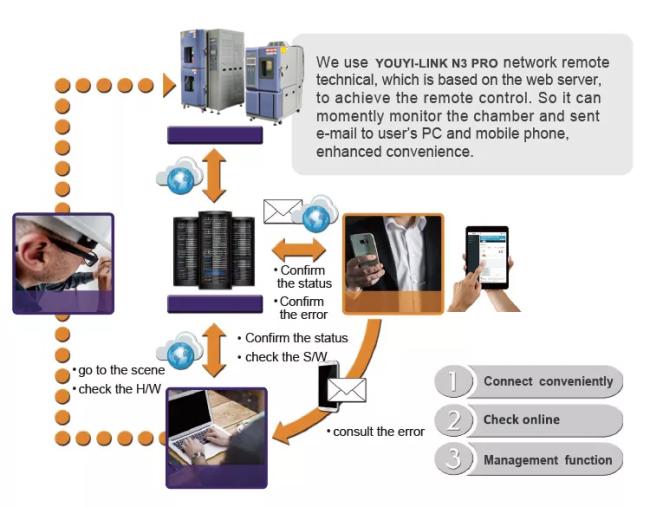 We use YOUYI-LINK N3 PRO network remote technical, which is based on the web server, to achieve the remote control. So it can momently monitor the chamber and sent e-mail to user's PC and mobile phone, enhanced convenience.

• Confirm the status
• Confirm the error

• Confirm the status
• check the S/W

• go to the scene
• check the H/W

• consult the error

1 Connect conveniently
2 Check online
3 Management function