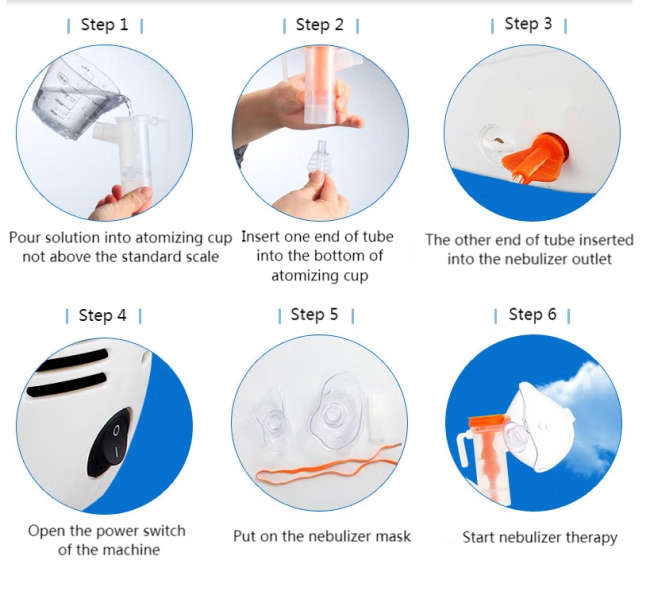 | Step 1 |

Pour solution into atomizing cup not above the standard scale

| Step 2 |

Insert one end of tube into the bottom of atomizing cup

| Step 3 |

The other end of tube inserted into the nebulizer outlet

| Step 4 |

Open the power switch of the machine

| Step 5 |

Put on the nebulizer mask

| Step 6 |

Start nebulizer therapy