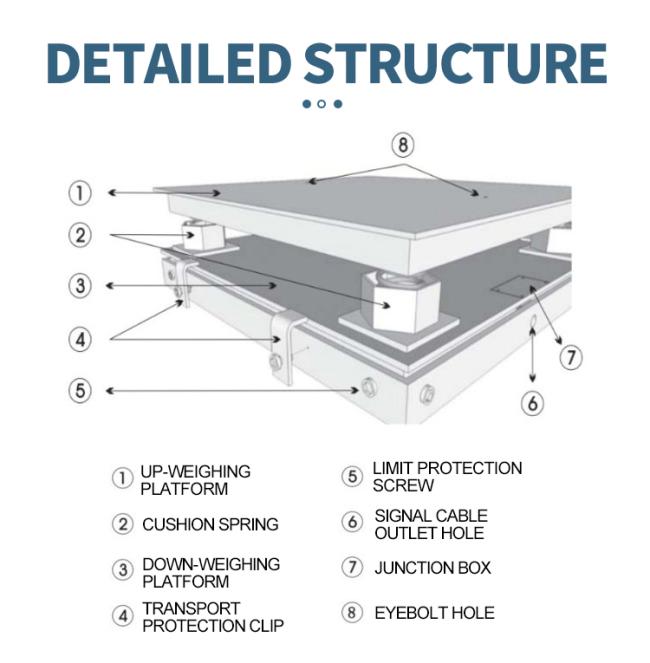 DETAILED STRUCTURE

8
1
2
3
4
5
7
6

① UP-WEIGHING PLATFORM

② CUSHION SPRING

③ DOWN-WEIGHING PLATFORM

④ TRANSPORT PROTECTION CLIP

⑤ LIMIT PROTECTION SCREW

⑥ SIGNAL CABLE OUTLET HOLE

⑦ JUNCTION BOX

⑧ EYEBOLT HOLE