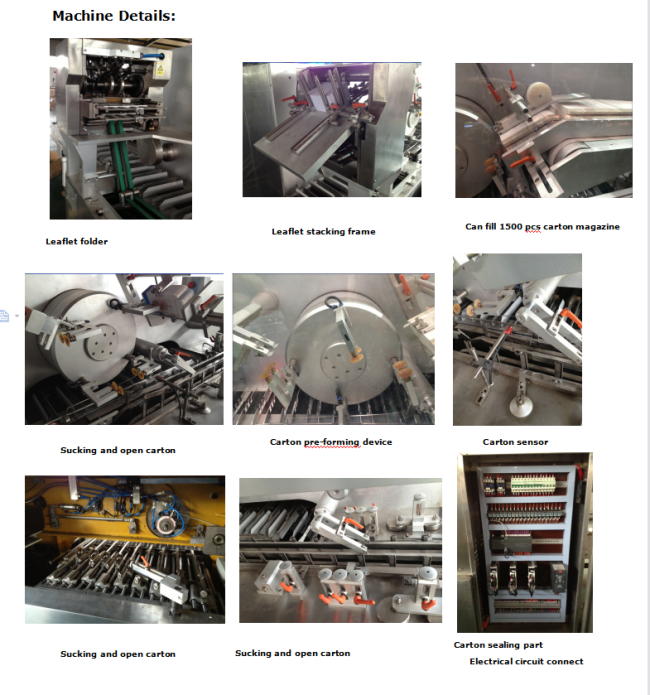 Machine Details:

Leaflet folder

Leaflet stacking frame

Can fill 1500 pcs carton magazine

Sucking and open carton

Carton pre-forming device

Carton sensor

Sucking and open carton

Sucking and open carton

Carton sealing part

Electrical circuit connect