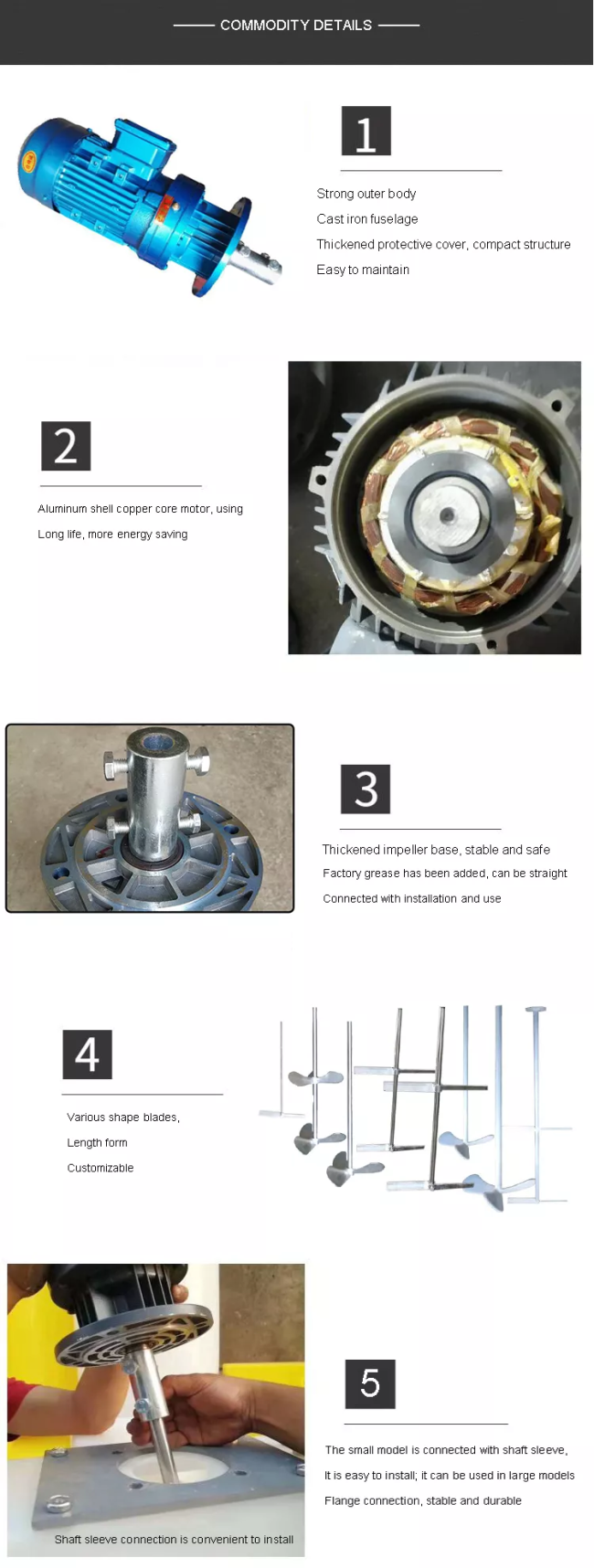 COMMODITY DETAILS

1

Strong outer body
Cast iron fuselage
Thickened protective cover, compact structure
Easy to maintain

2

Aluminum shell copper core motor, using
Long life, more energy saving

3

Thickened impeller base, stable and safe
Factory grease has been added, can be straight
Connected with installation and use

4

Various shape blades,
Length form
Customizable

5

The small model is connected with shaft sleeve,
It is easy to install; it can be used in large models
Flange connection, stable and durable

Shaft sleeve connection is convenient to install