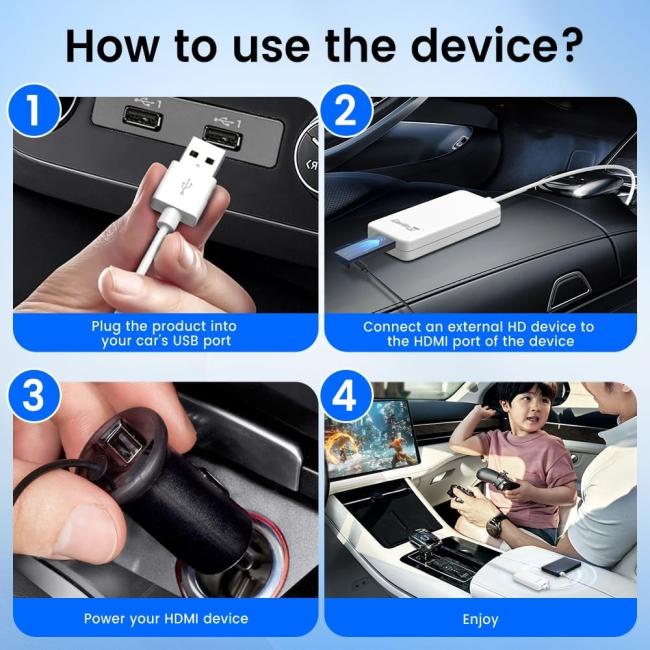 How to use the device?

1

Plug the product into your car's USB port

2

Connect an external HD device to the HDMI port of the device

3

Power your HDMI device

4

Enjoy