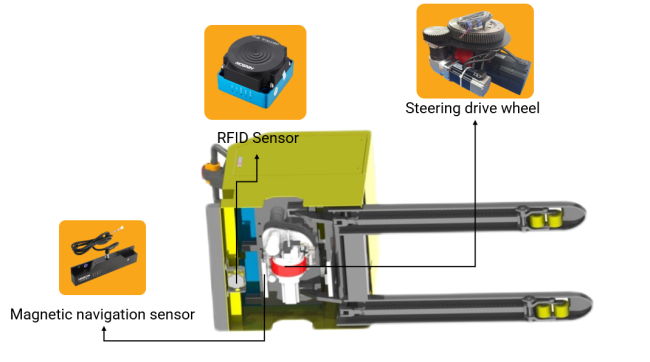 RFID Sensor

Steering drive wheel

Magnetic navigation sensor