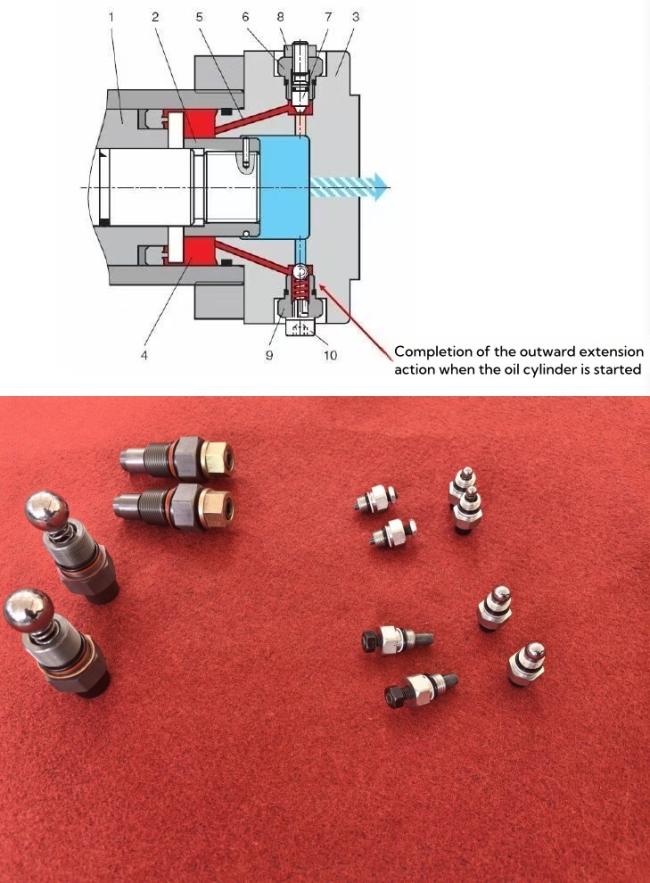 1 2 5 6 8 7 3

4 9 10

Completion of the outward extension action when the oil cylinder is started