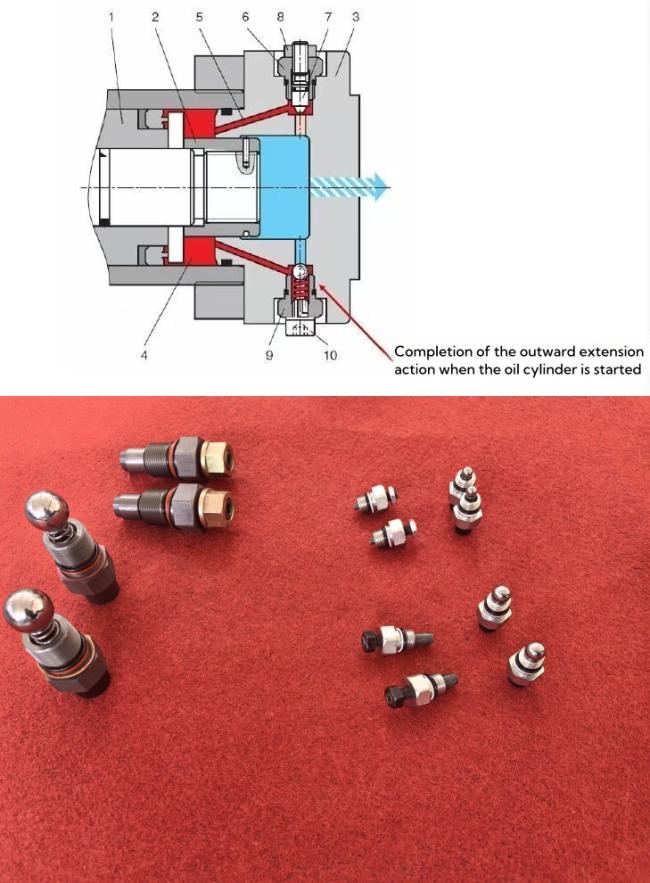 1 2 5 6 8 7 3

4 9 10

Completion of the outward extension action when the oil cylinder is started