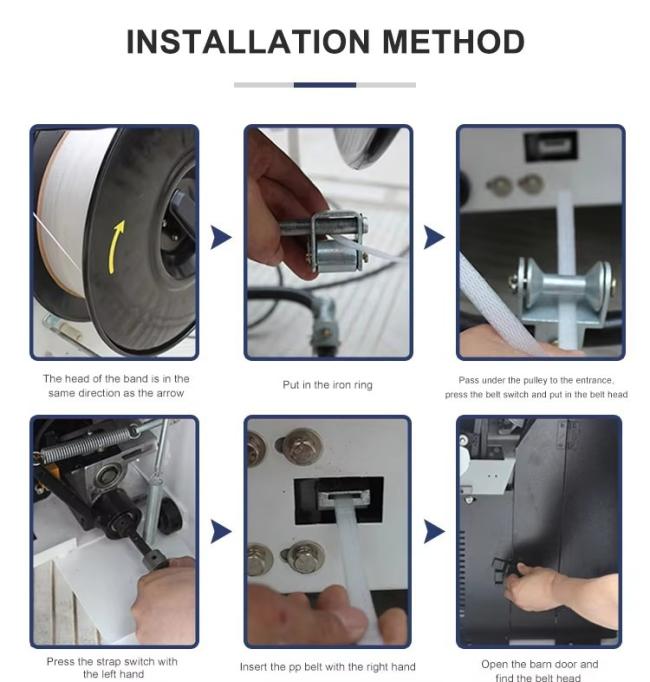 INSTALLATION METHOD

The head of the band is in the same direction as the arrow

Put in the iron ring

Pass under the pulley to the entrance, press the belt switch and put in the belt head

Press the strap switch with the left hand

Insert the pp belt with the right hand

Open the barn door and find the belt head