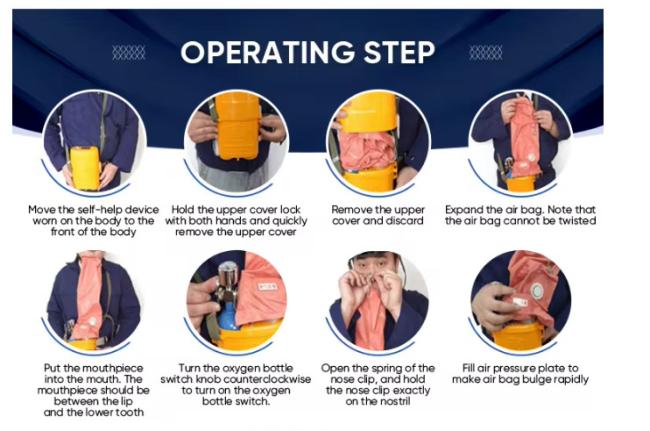 OPERATING STEP

Move the self-help device worn on the body to the front of the body

Hold the upper cover lock with both hands and quickly remove the upper cover

Remove the upper cover and discard

Expand the air bag. Note that the air bag cannot be twisted

Put the mouthpiece into the mouth. The mouthpiece should be between the lip and the lower tooth

Turn the oxygen bottle switch knob counterclockwise to turn on the oxygen bottle switch.

Open the spring of the nose clip, and hold the nose clip exactly on the nostril

Fill air pressure plate to make air bag bulge rapidly